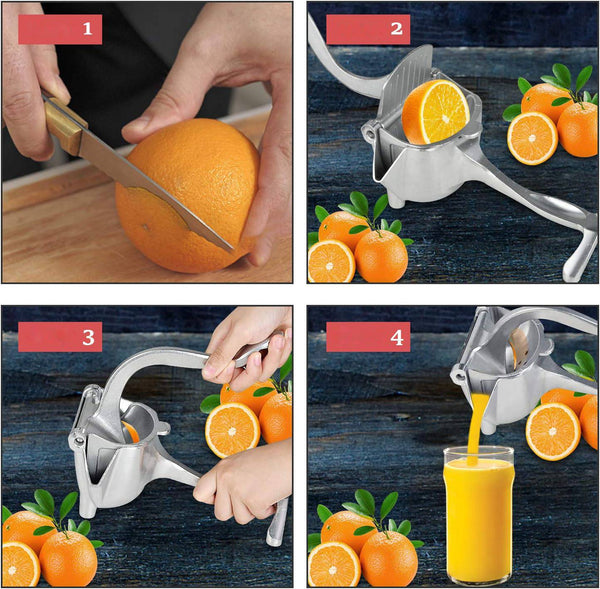 1

2

3

4