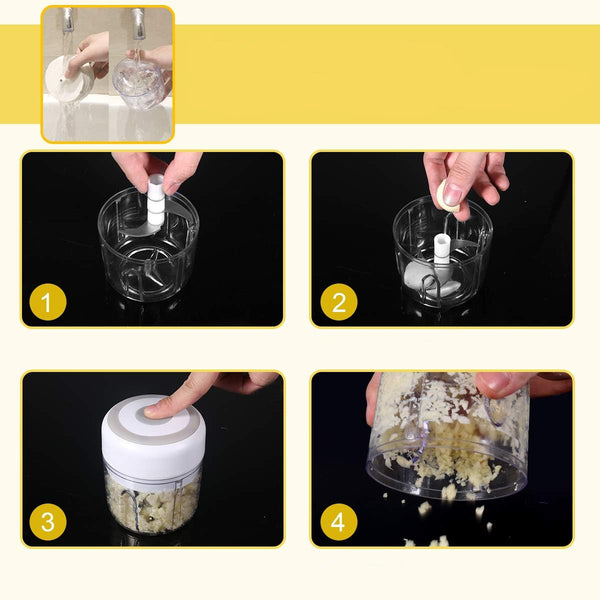 1

2

3

4